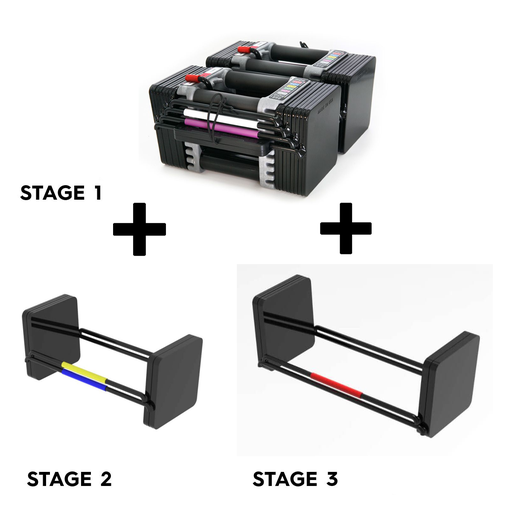 STAGE 1

+

+

STAGE 2

STAGE 3