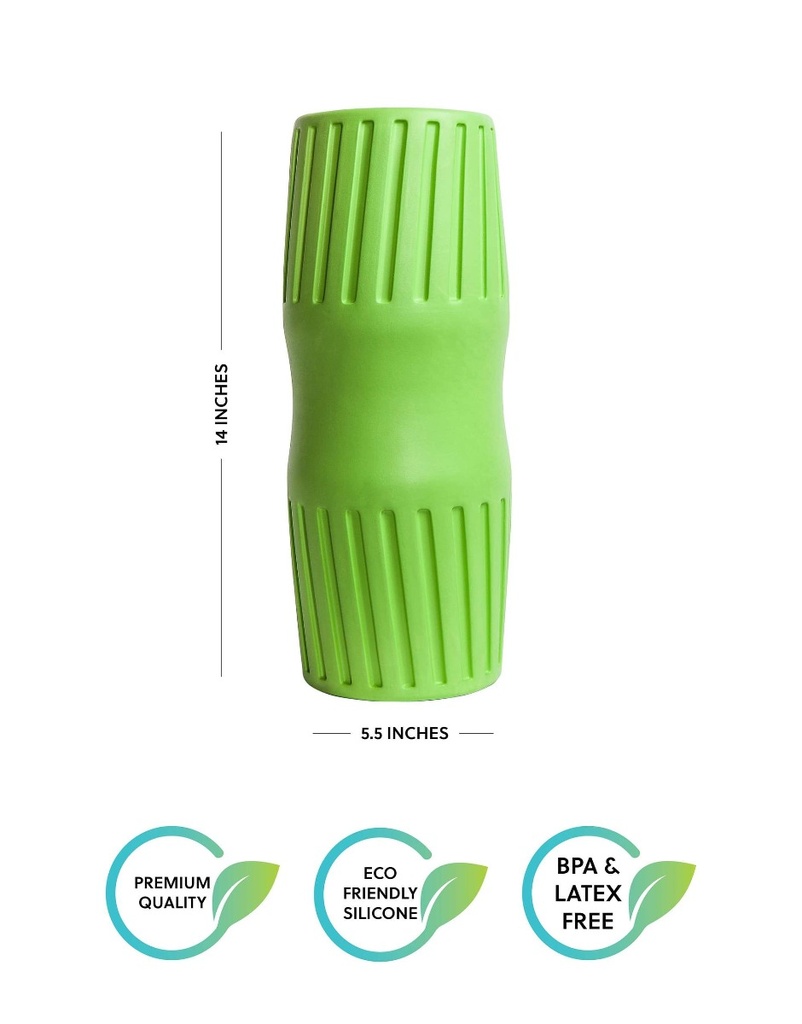 14 INCHES

5.5 INCHES

PREMIUM QUALITY

ECO FRIENDLY SILICONE

BPA & LATEX FREE