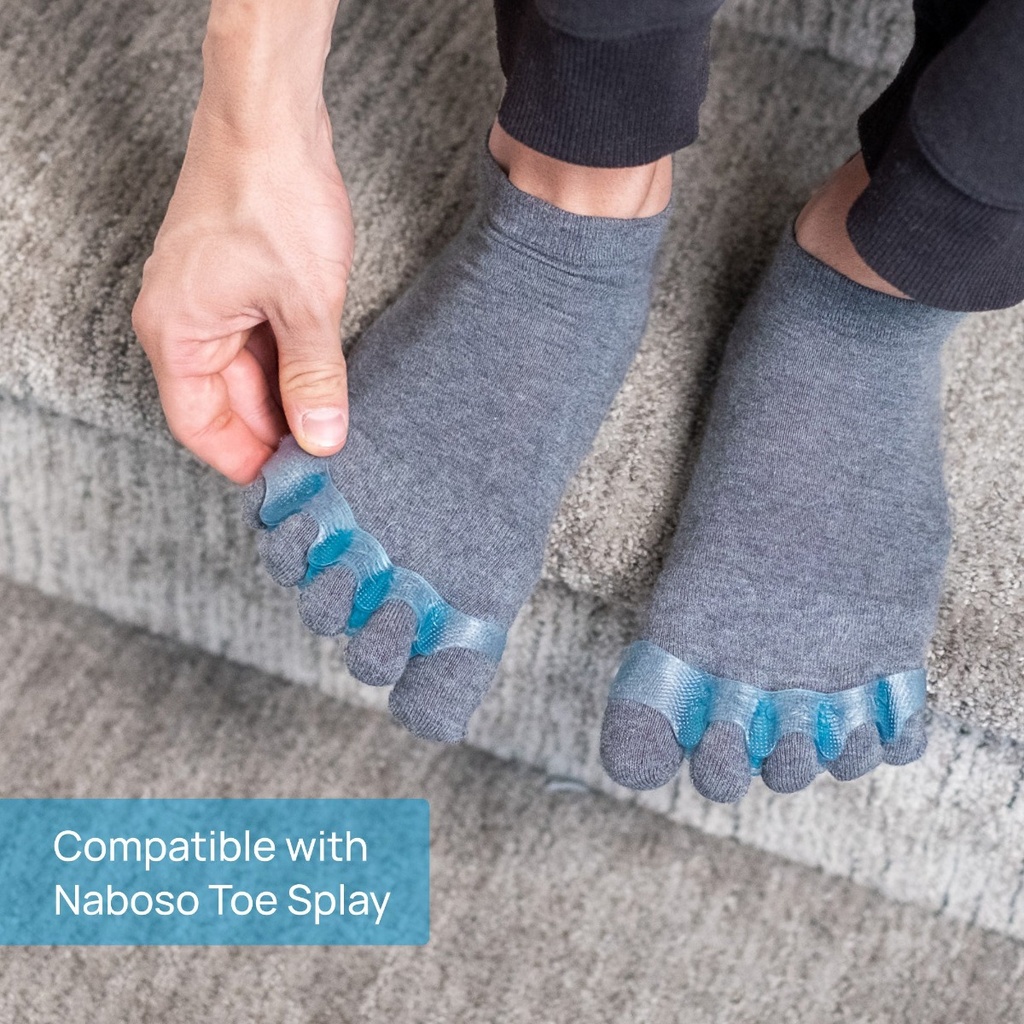 Compatible with
Naboso Toe Splay